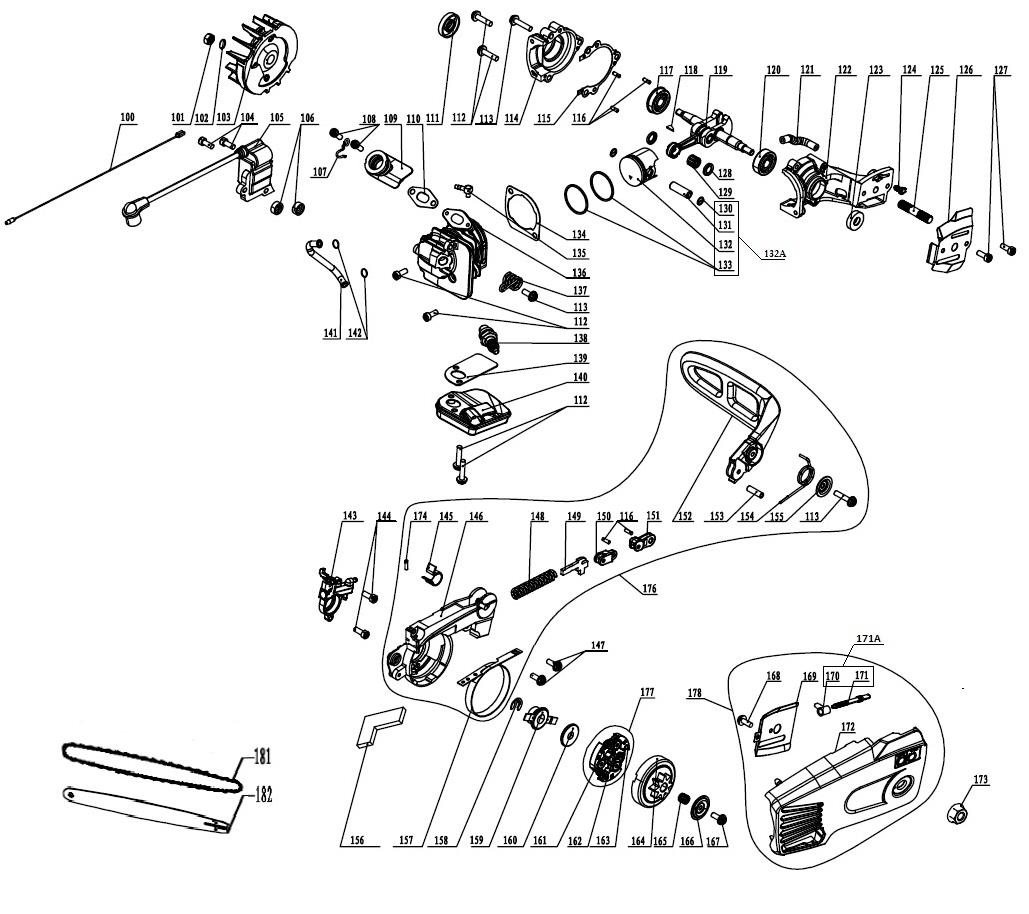 100
101 102 103 104 105 106
107 108 109 110 111 112 113 114 115 116 117 118 119 120 121 122 123 124 125 126 127
128
129
130
131
132
133
132A
134
135
136
137
113
112
138
139
140
112
141 142
143 144 174 145 146 148 149 150 116 151 152 153 154 155 113
176
147
177
178
168 169 170 171
171A
172
173
181
182
156 157 158 159 160 161 162 163 164 165 166 167