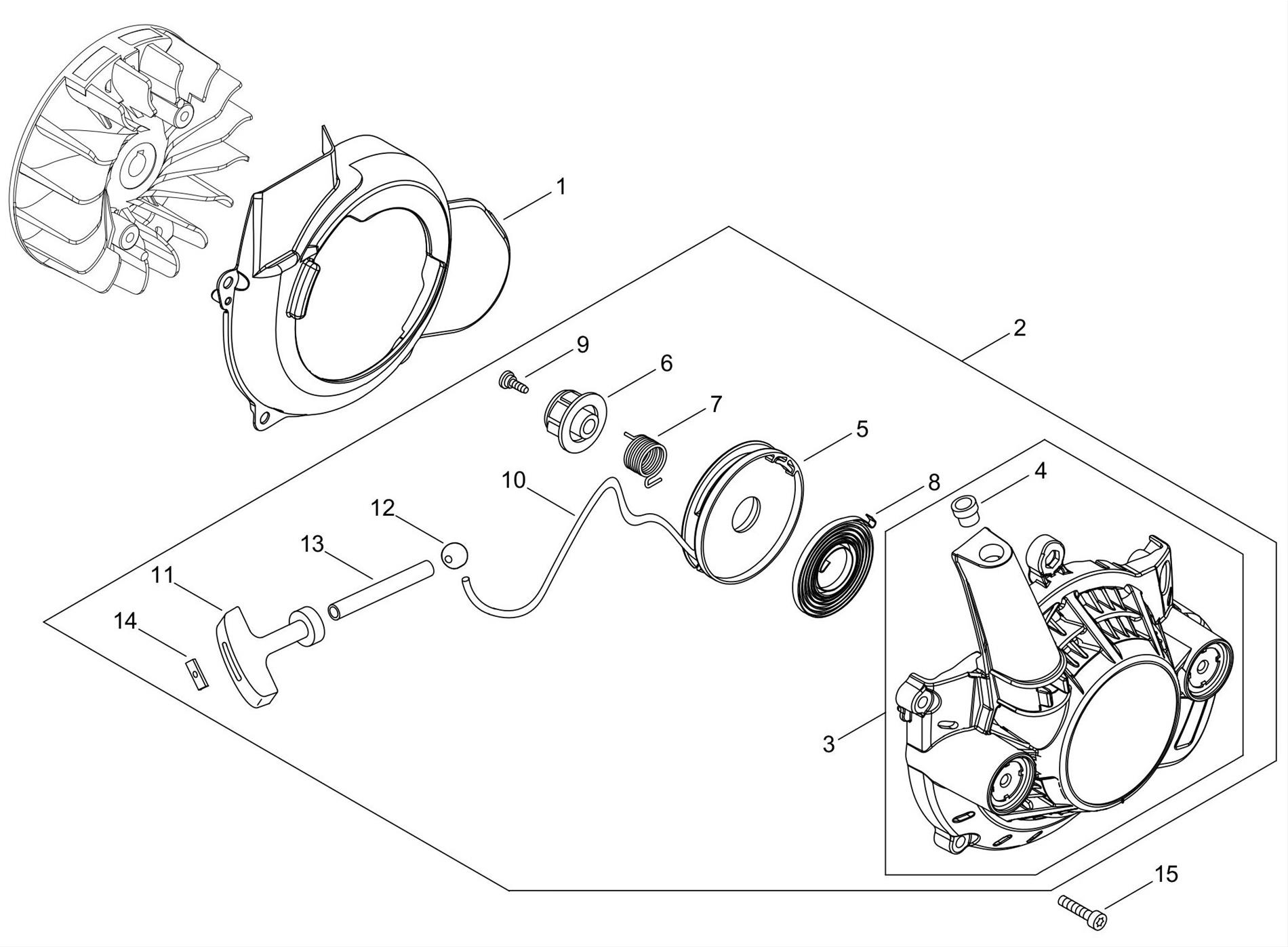 1
2
9
6
7
5
10
8
4
12
13
11
14
3
15